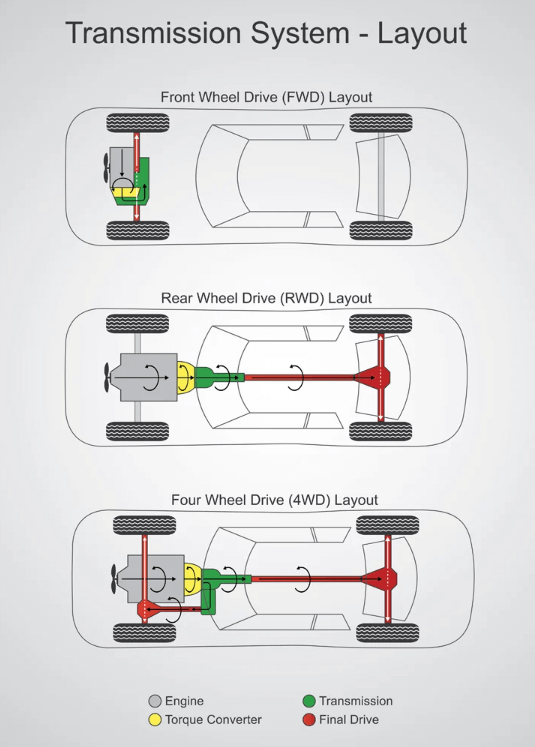 Transmission System - Layout

Front Wheel Drive (FWD) Layout

Rear Wheel Drive (RWD) Layout

Four Wheel Drive (4WD) Layout

Engine
Torque Converter
Transmission
Final Drive